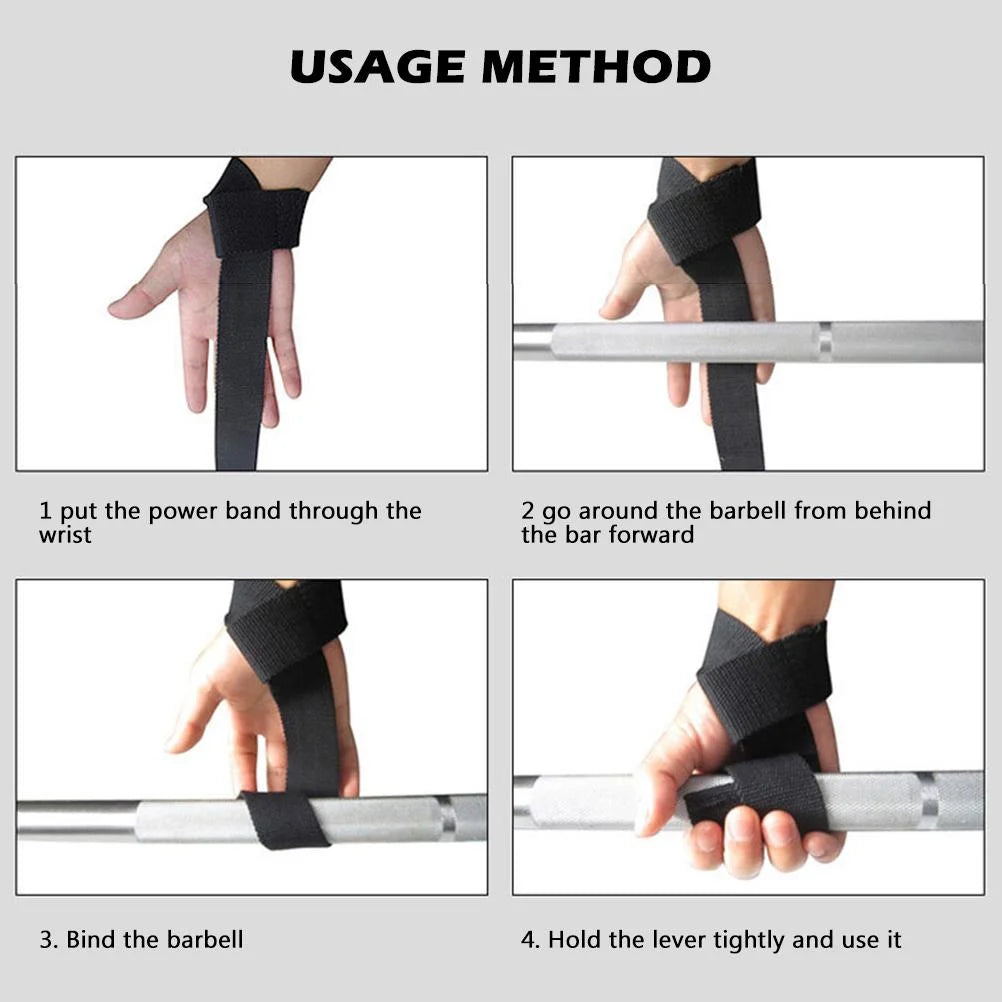 USAGE METHOD

1 put the power band through the wrist

2 go around the barbell from behind the bar forward

3. Bind the barbell

4. Hold the lever tightly and use it